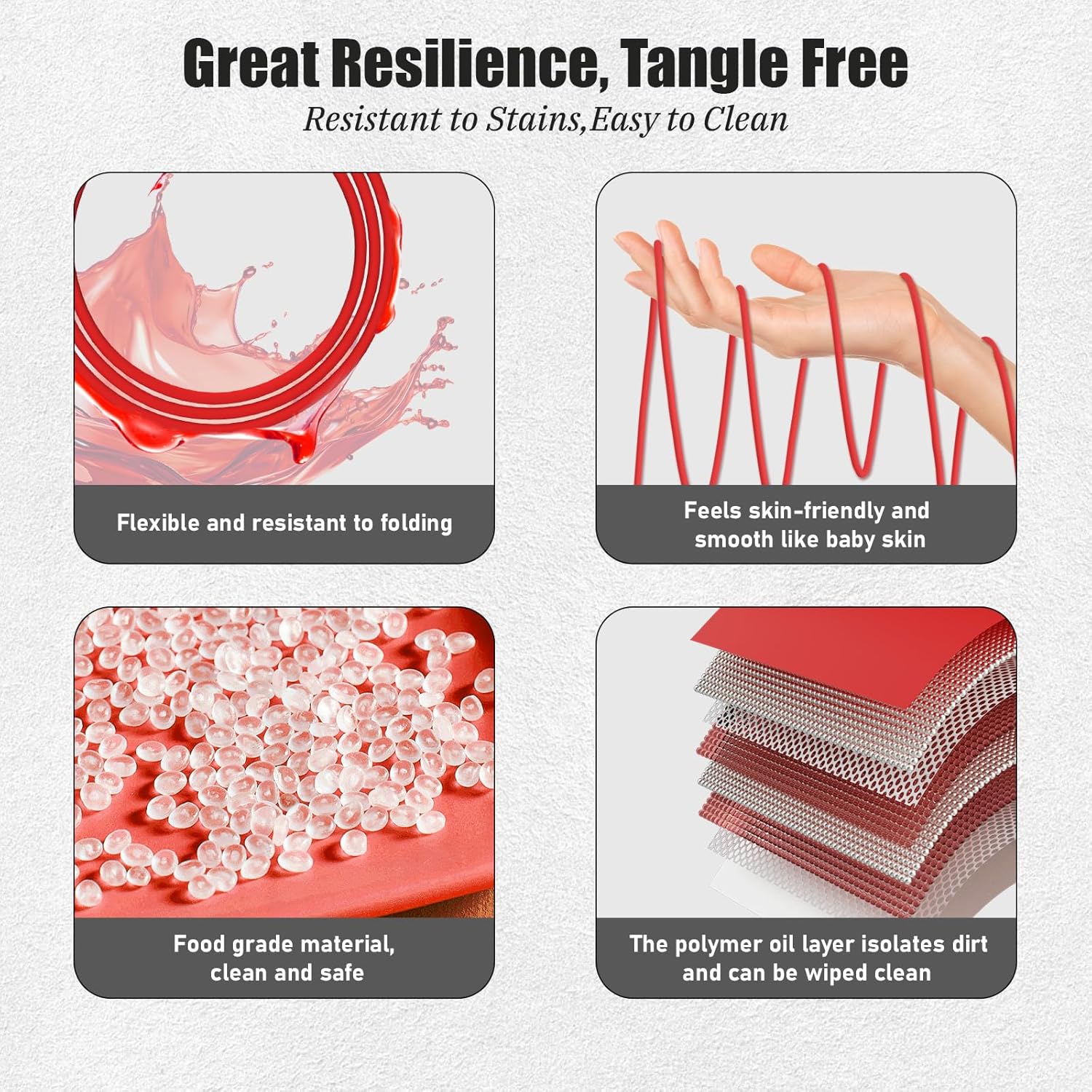 Great Resilience, Tangle Free

Resistant to Stains,Easy to Clean

Flexible and resistant to folding

Feels skin-friendly and smooth like baby skin

Food grade material, clean and safe

The polymer oil layer isolates dirt and can be wiped clean