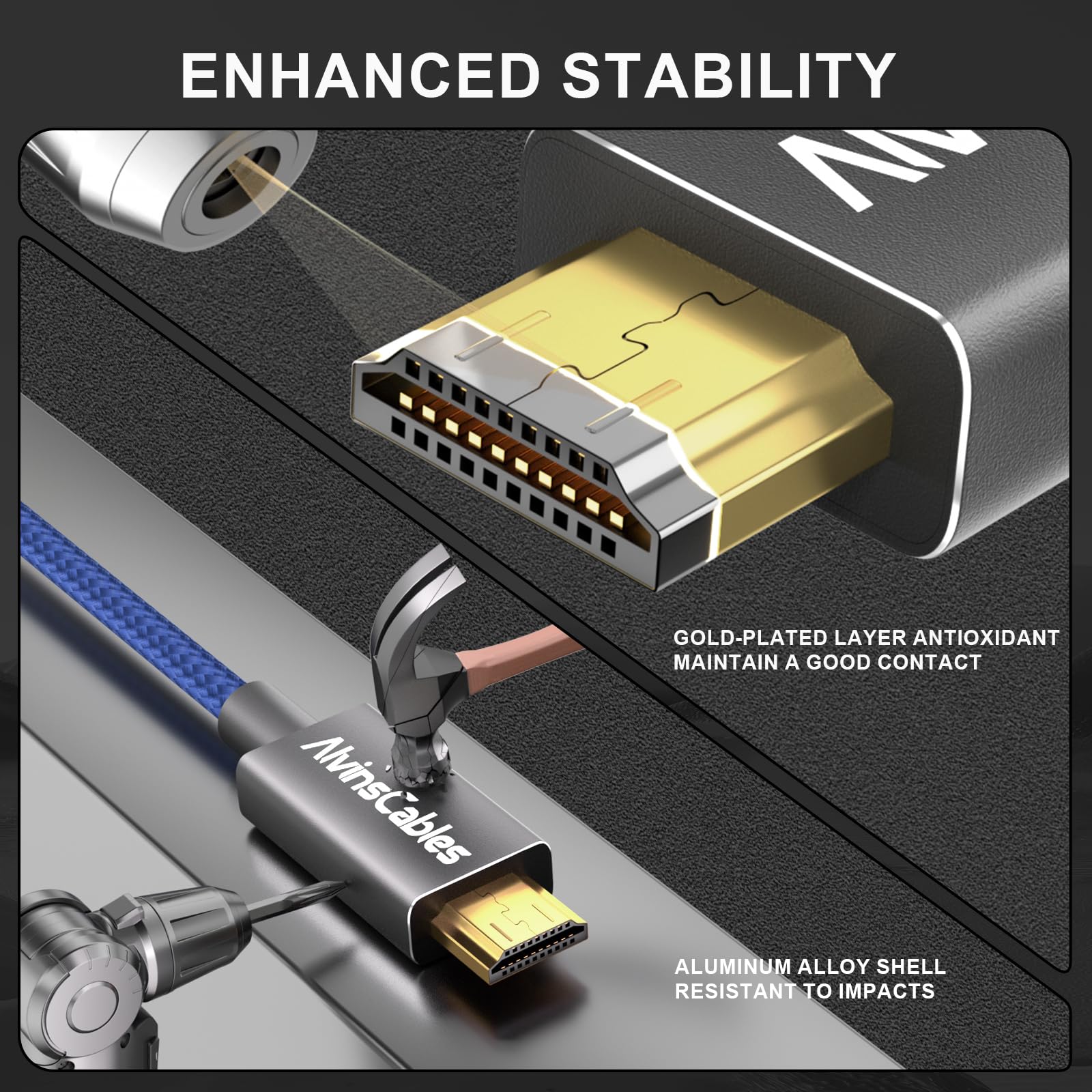 ENHANCED STABILITY

GOLD-PLATED LAYER ANTIOXIDANT
MAINTAIN A GOOD CONTACT

AlvinsCables

ALUMINUM ALLOY SHELL
RESISTANT TO IMPACTS